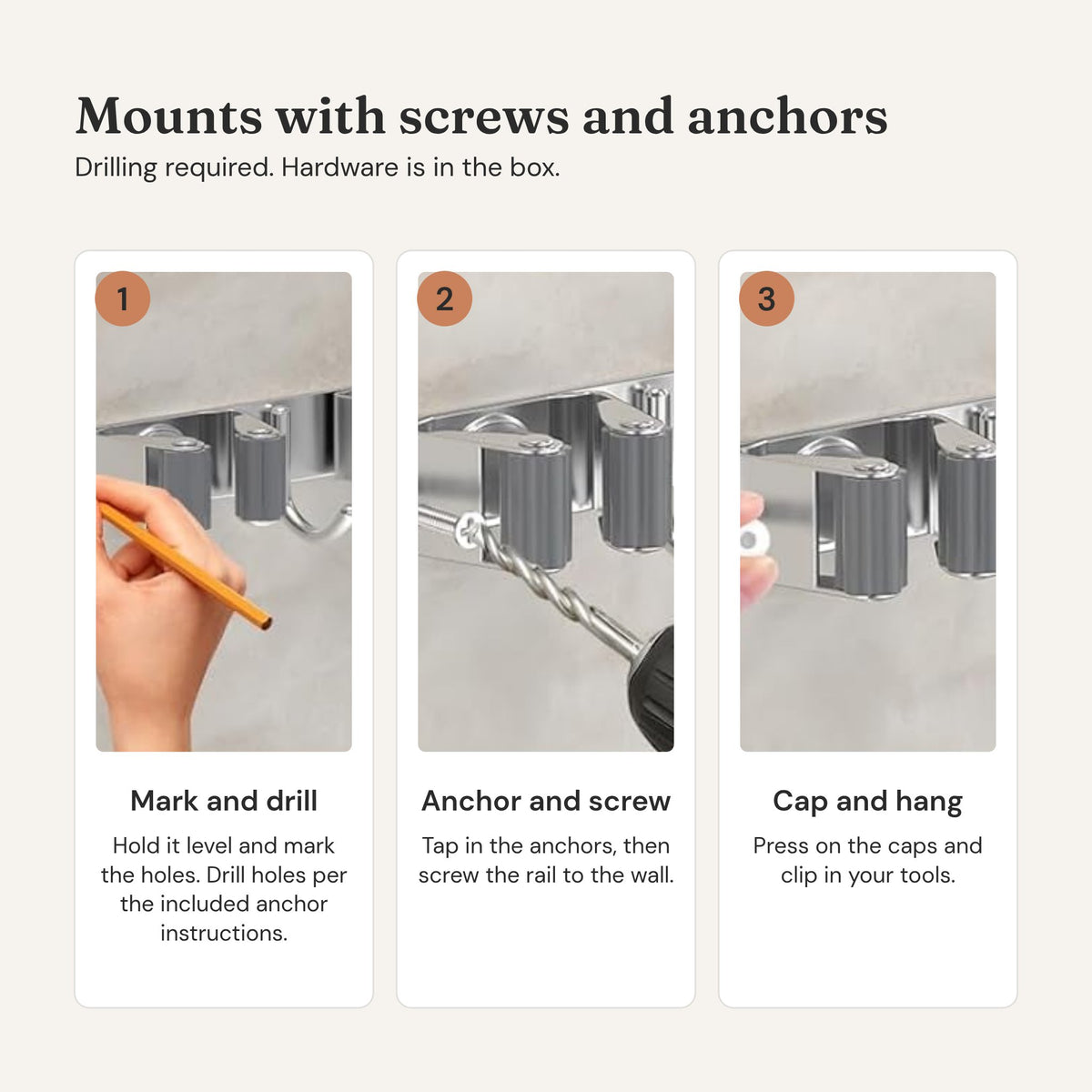 Mounts with screws and anchors

Drilling required. Hardware is in the box.

1

Mark and drill

Hold it level and mark the holes. Drill holes per the included anchor instructions.

2

Anchor and screw

Tap in the anchors, then screw the rail to the wall.

3

Cap and hang

Press on the caps and clip in your tools.